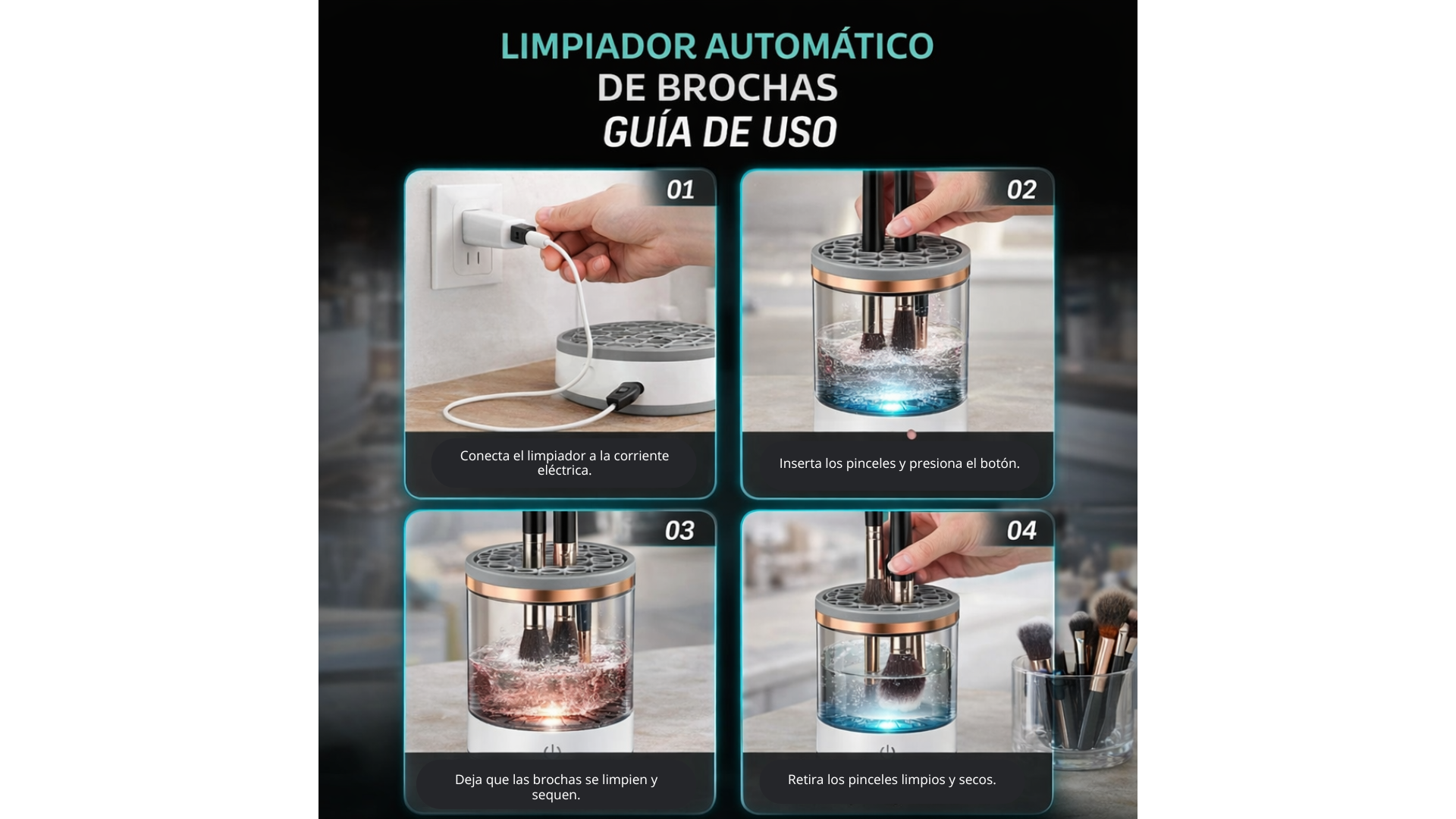 LIMPIADOR AUTOMÁTICO
DE BROCHAS
GUÍA DE USO

01
Conecta el limpiador a la corriente eléctrica.

02
Inserta los pinceles y presiona el botón.

03
Deja que las brochas se limpien y sequen.

04
Retira los pinceles limpios y secos.